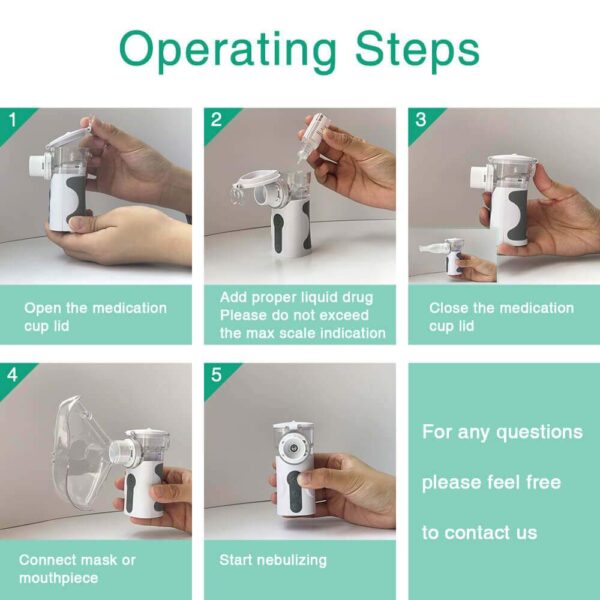 Operating Steps

1

Open the medication cup lid

2

Add proper liquid drug
Please do not exceed the max scale indication

3

Close the medication cup lid

4

Connect mask or mouthpiece

5

Start nebulizing

For any questions

please feel free

to contact us